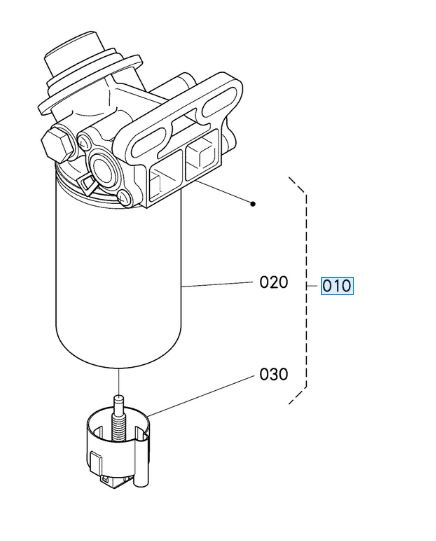 020
010
030